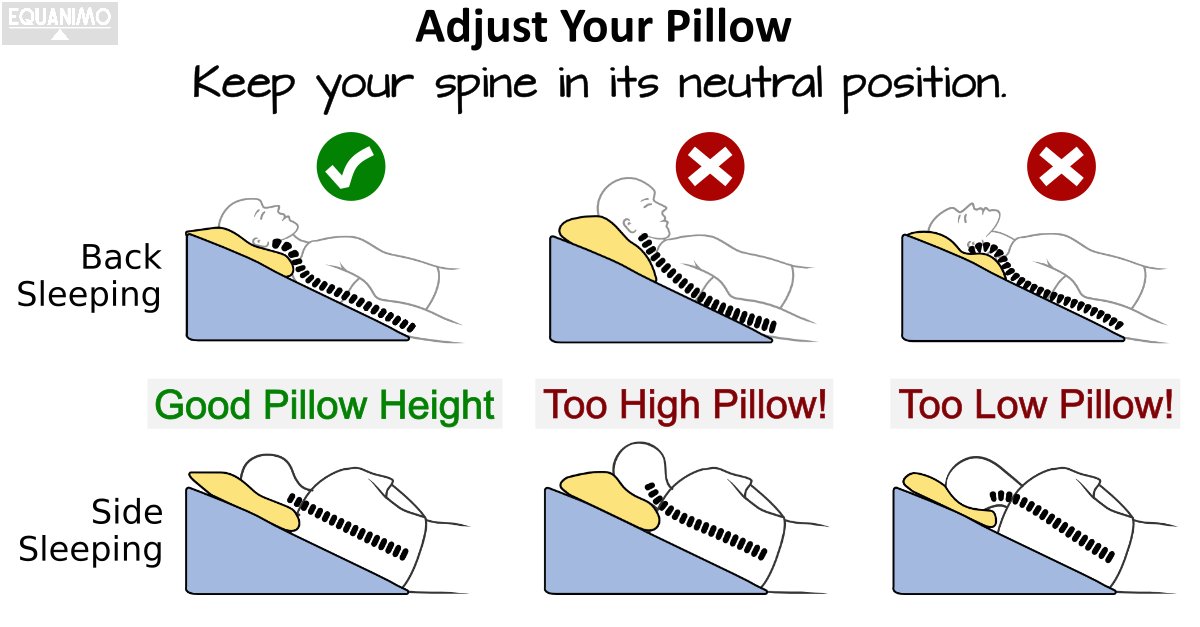 EQUANIMO

Adjust Your Pillow

Keep your spine in its neutral position.

Back Sleeping

Good Pillow Height

Too High Pillow!

Too Low Pillow!

Side Sleeping